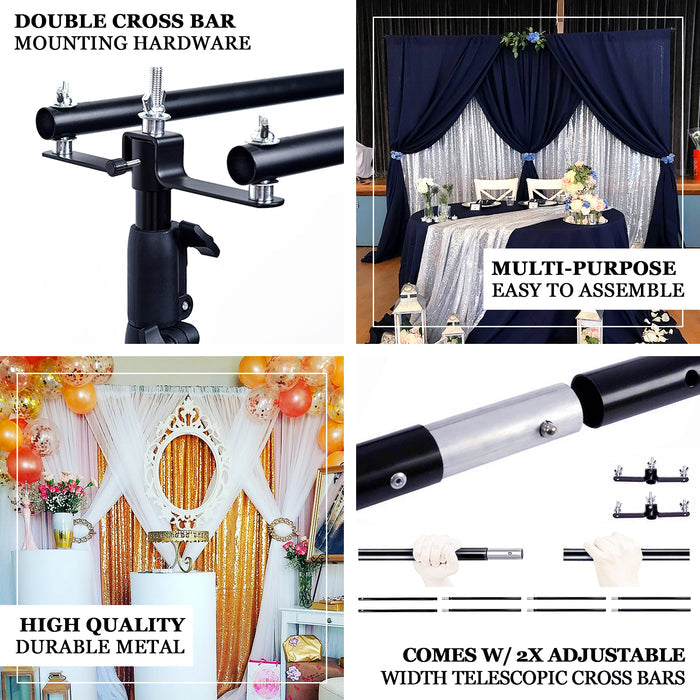 DOUBLE CROSS BAR
MOUNTING HARDWARE

MULTI-PURPOSE
EASY TO ASSEMBLE

HIGH QUALITY
DURABLE METAL

COMES W/ 2X ADJUSTABLE
WIDTH TELESCOPIC CROSS BARS