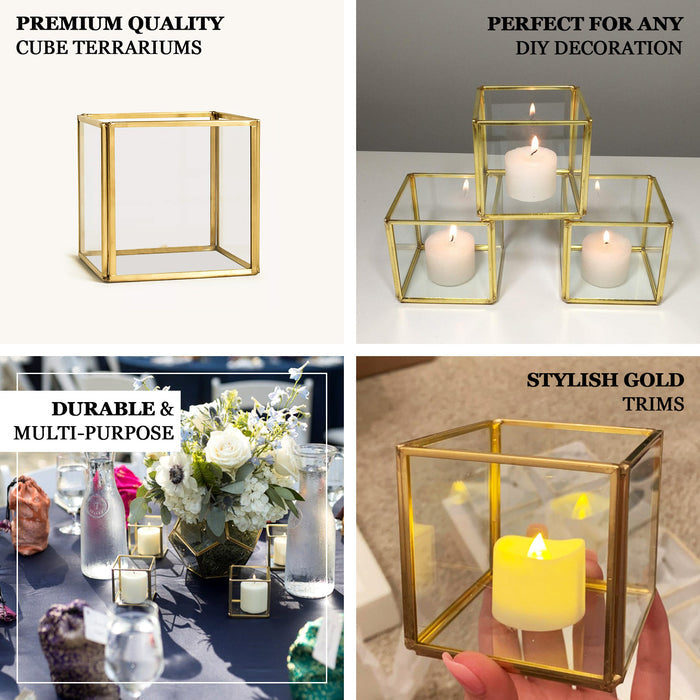 PREMIUM QUALITY
CUBE TERRARIUMS

PERFECT FOR ANY
DIY DECORATION

DURABLE &
MULTI-PURPOSE

STYLISH GOLD
TRIMS