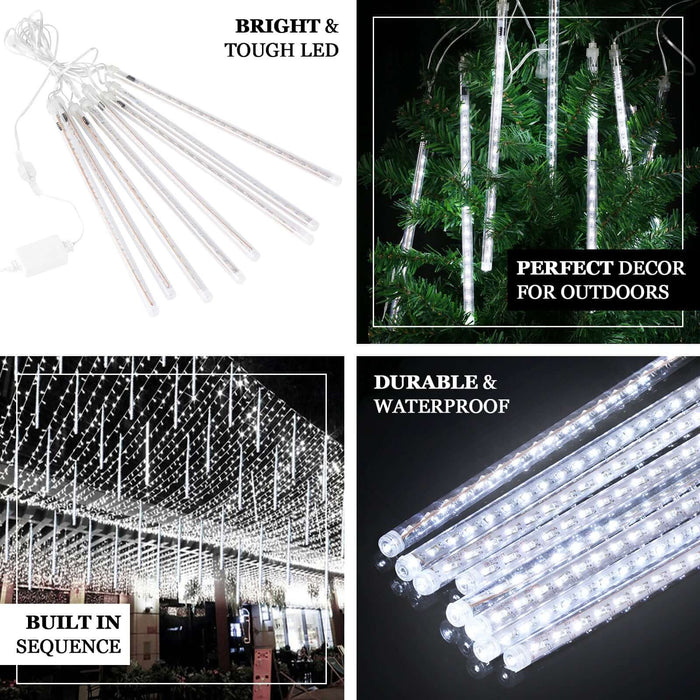 BRIGHT & TOUGH LED

PERFECT DECOR FOR OUTDOORS

BUILT IN SEQUENCE

DURABLE & WATERPROOF