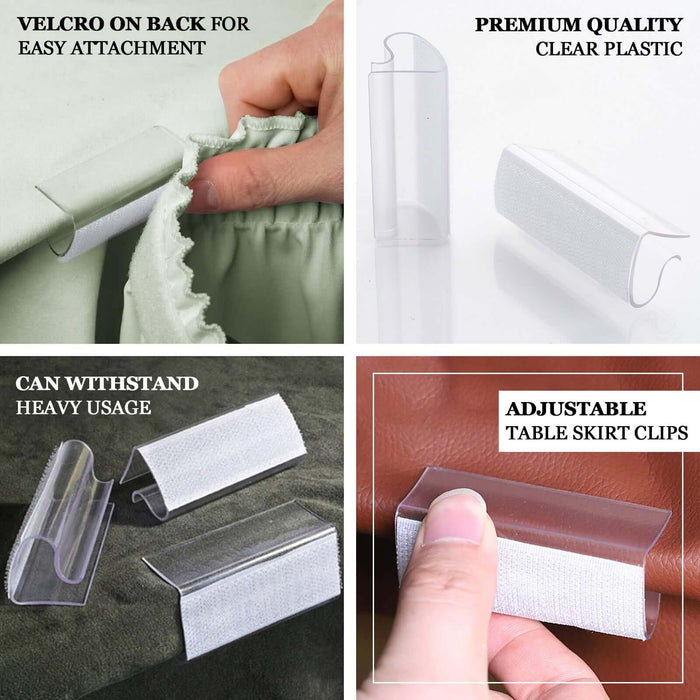 VELCRO ON BACK FOR EASY ATTACHMENT

PREMIUM QUALITY CLEAR PLASTIC

CAN WITHSTAND HEAVY USAGE

ADJUSTABLE TABLE SKIRT CLIPS