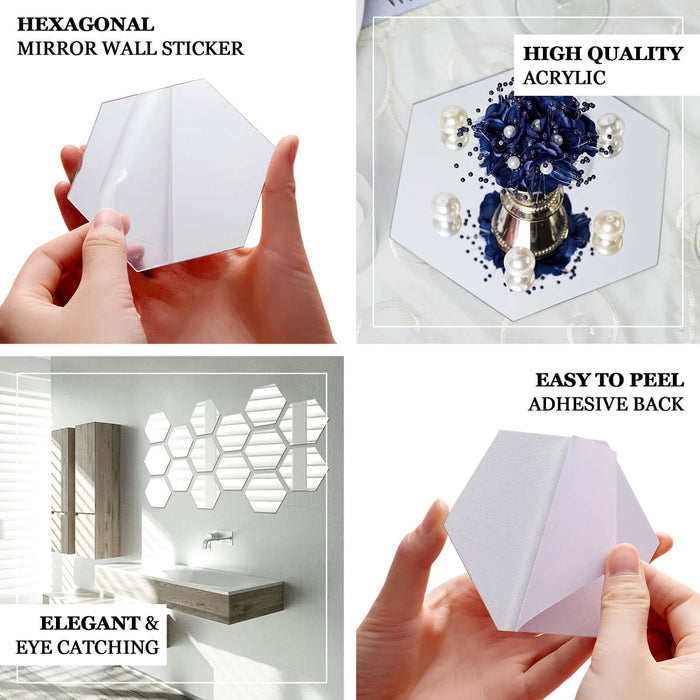 HEXAGONAL
MIRROR WALL STICKER

HIGH QUALITY
ACRYLIC

ELEGANT &
EYE CATCHING

EASY TO PEEL
ADHESIVE BACK