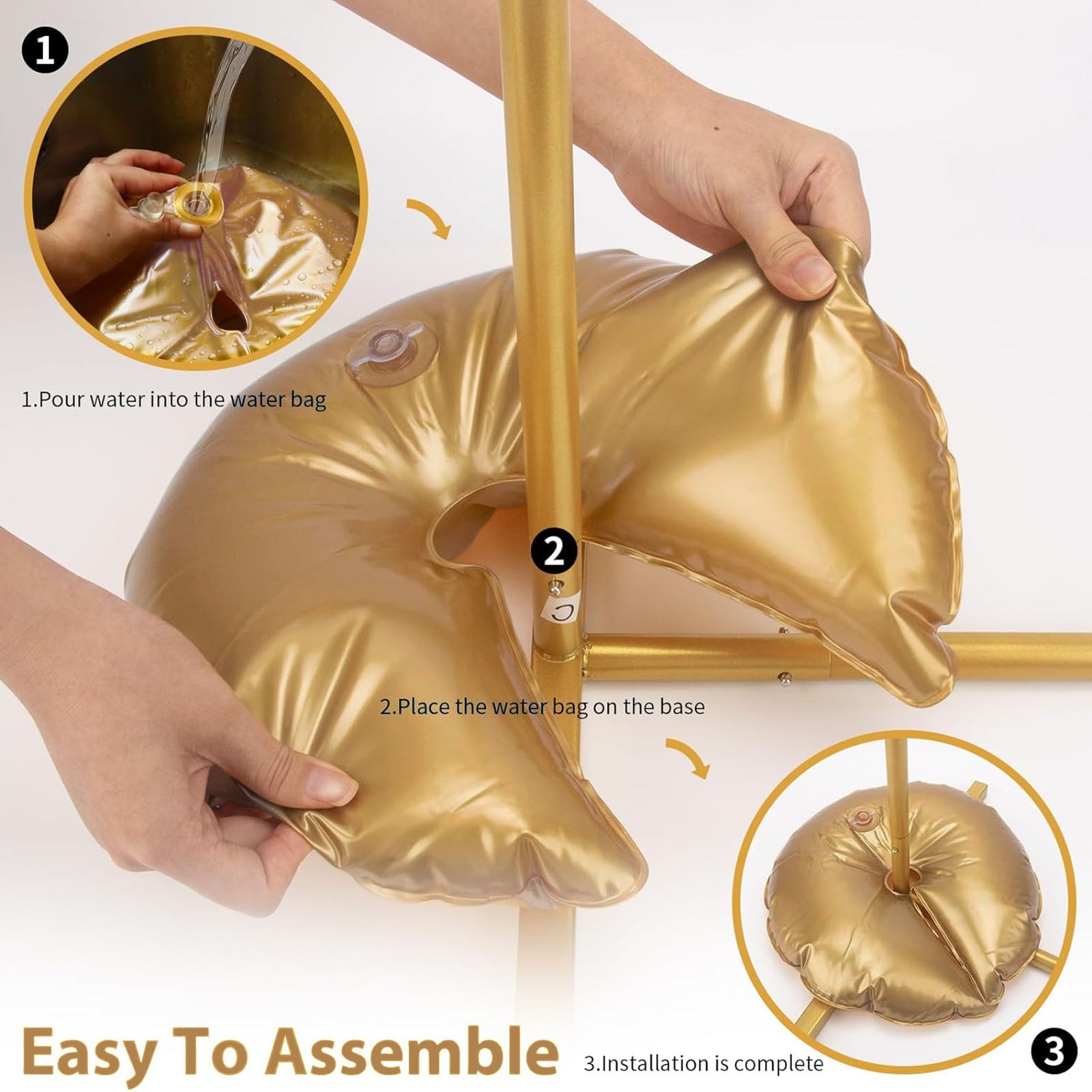 1

1.Pour water into the water bag

2

C

2.Place the water bag on the base

Easy To Assemble

3.Installation is complete

3