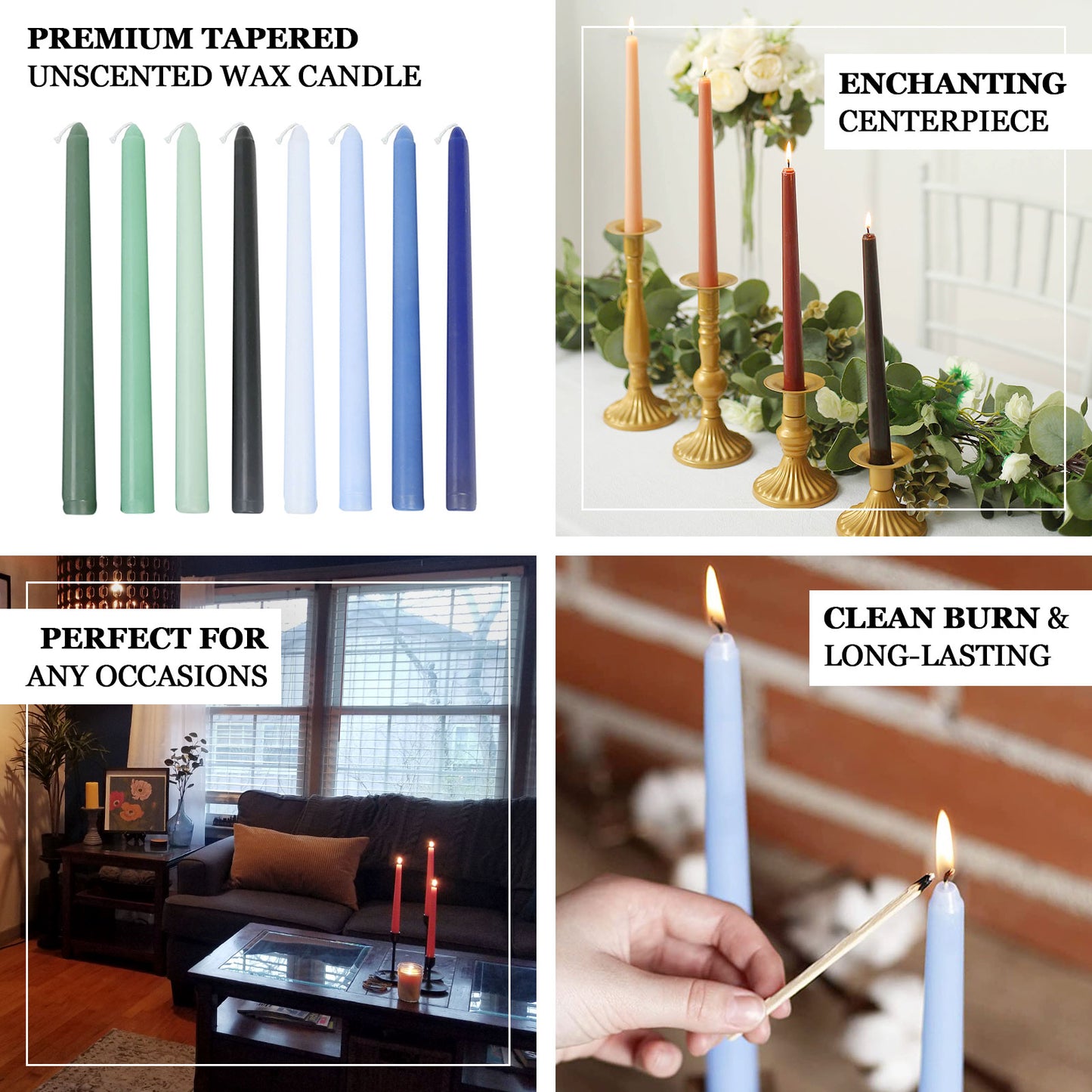 PREMIUM TAPERED
UNSCENTED WAX CANDLE

ENCHANTING
CENTERPIECE

PERFECT FOR
ANY OCCASIONS

CLEAN BURN &
LONG-LASTING