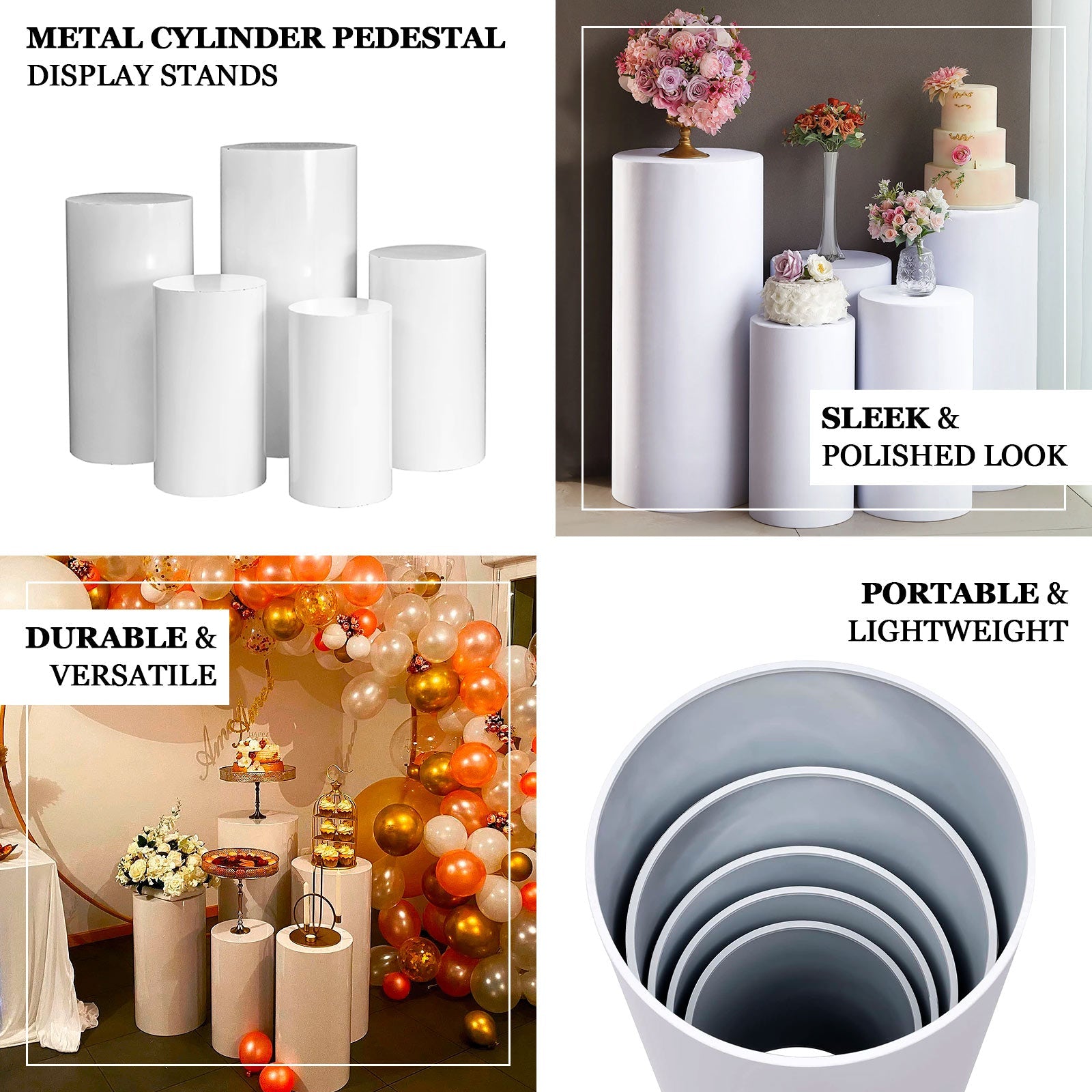 METAL CYLINDER PEDESTAL DISPLAY STANDS

SLEEK & POLISHED LOOK

DURABLE & VERSATILE

PORTABLE & LIGHTWEIGHT