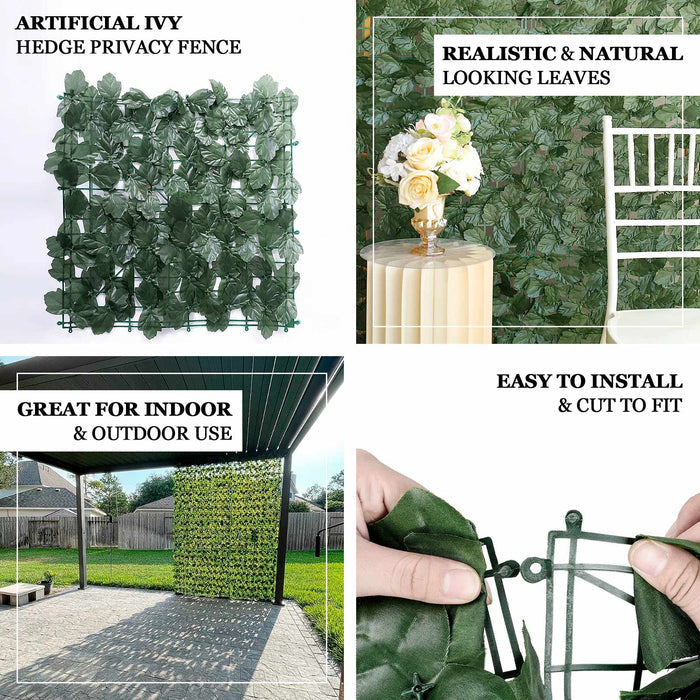 ARTIFICIAL IVY
HEDGE PRIVACY FENCE

REALISTIC & NATURAL
LOOKING LEAVES

GREAT FOR INDOOR
& OUTDOOR USE

EASY TO INSTALL
& CUT TO FIT